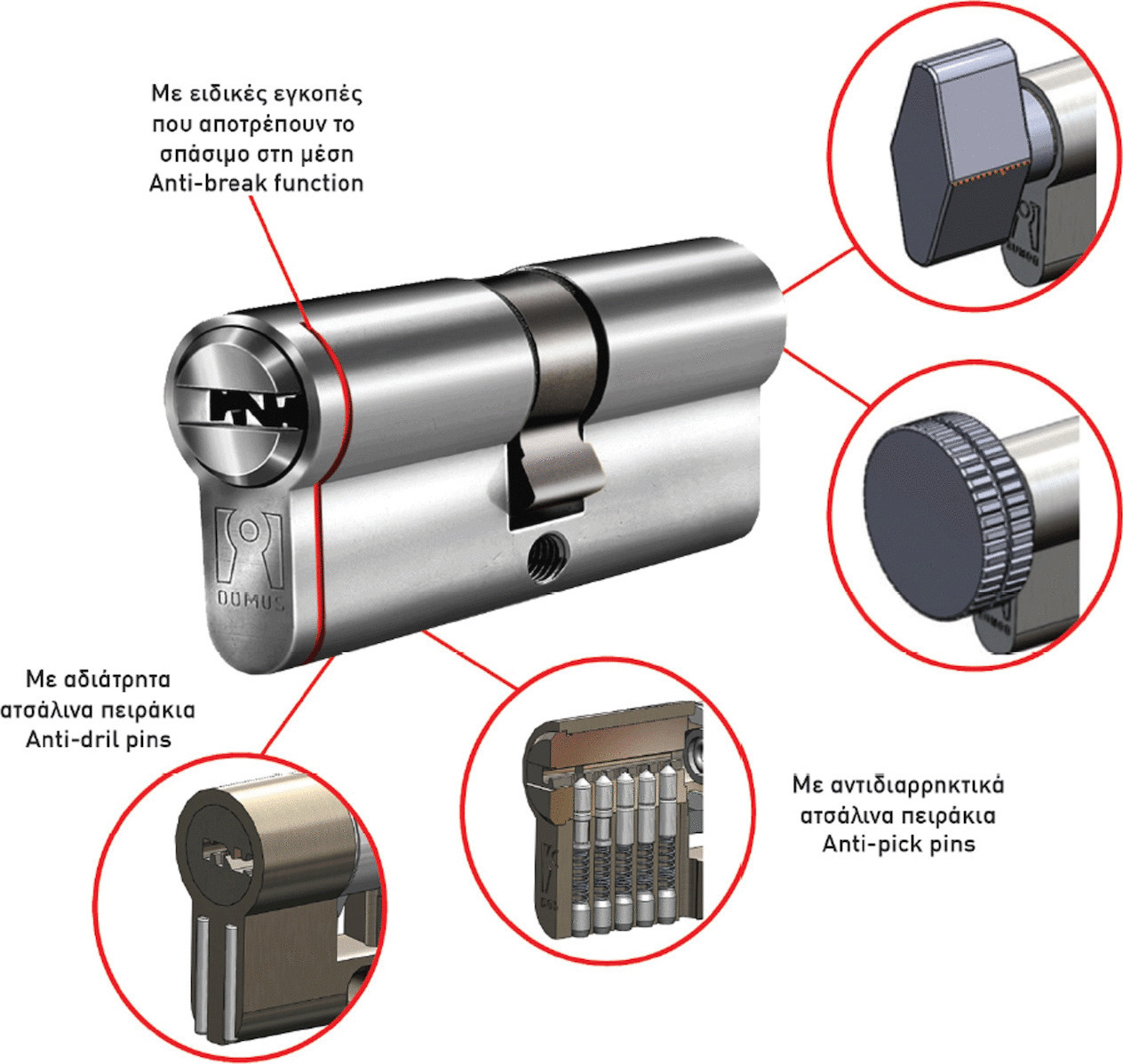 Με ειδικές εγκοπές που αποτρέπουν το σπάσιμο στη μέση Anti-break function

DOMUS

Με αδιάτρητα ατσάλινα πειράκια Anti-dril pins

Με αντιδιαρρηκτικά ατσάλινα πειράκια Anti-pick pins